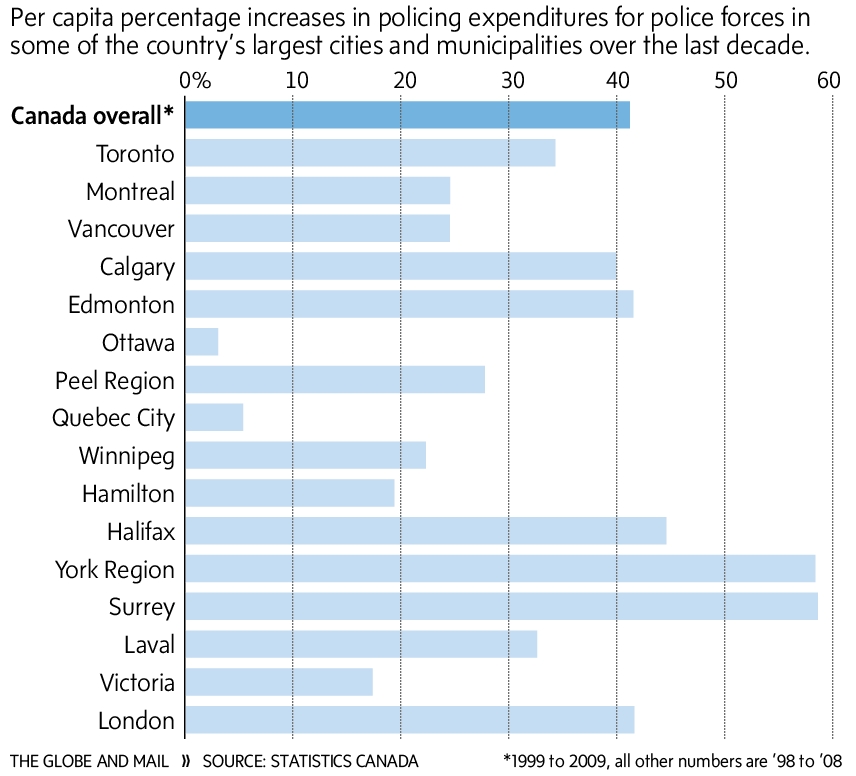 Per capita percentage increases in policing expenditures for police forces in some of the country's largest cities and municipalities over the last decade.

0% 10 20 30 40 50 60

Canada overall*
Toronto
Montreal
Vancouver
Calgary
Edmonton
Ottawa
Peel Region
Quebec City
Winnipeg
Hamilton
Halifax
York Region
Surrey
Laval
Victoria
London

THE GLOBE AND MAIL » SOURCE: STATISTICS CANADA

*1999 to 2009, all other numbers are '98 to '08